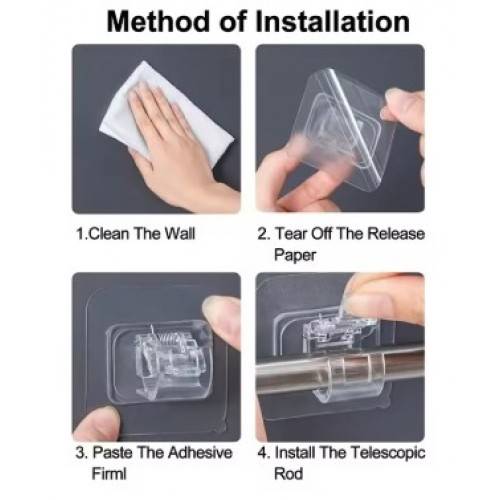 Method of Installation

1.Clean The Wall

2. Tear Off The Release Paper

3. Paste The Adhesive Firml

4. Install The Telescopic Rod