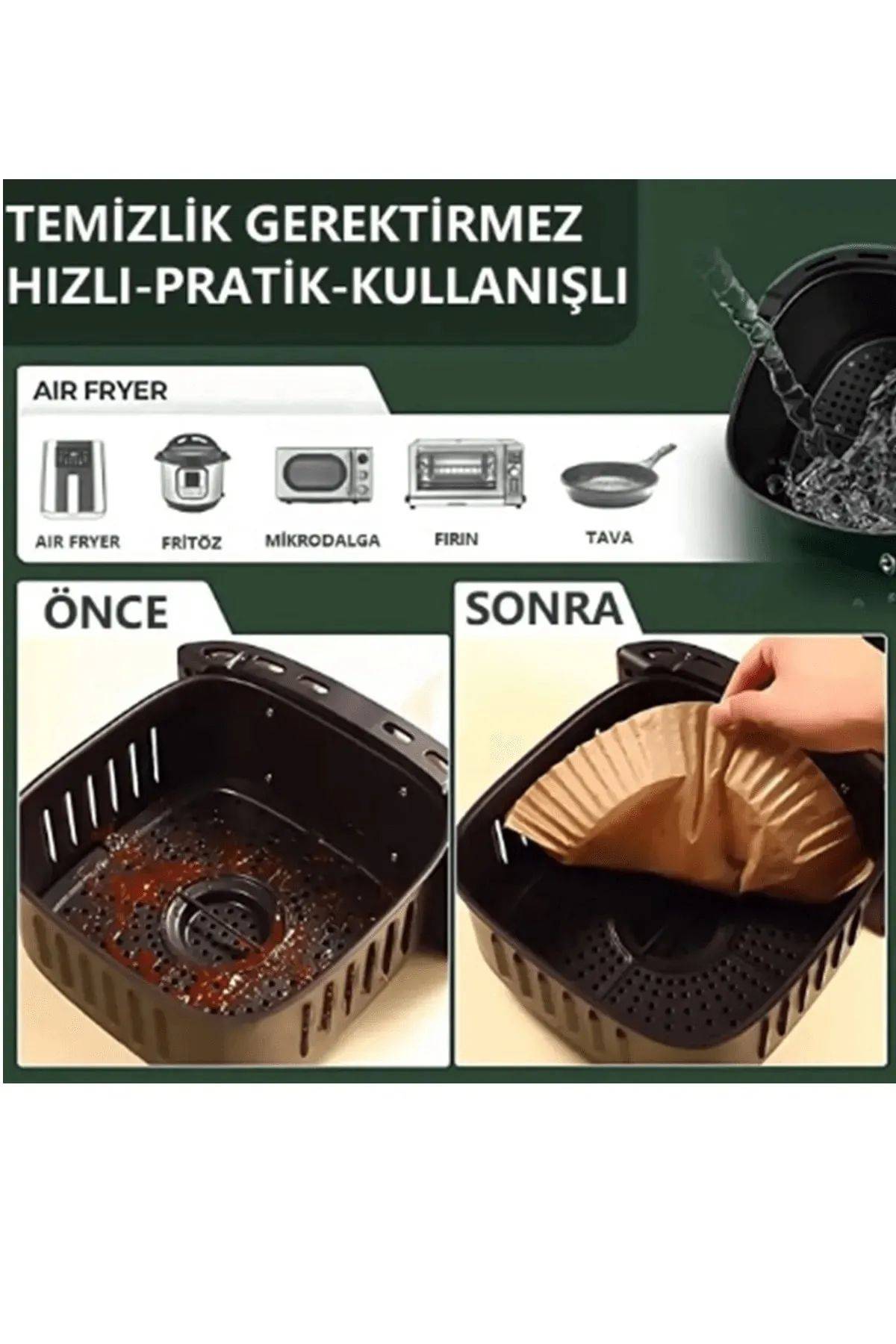 TEMİZLİK GEREKTİRMEZ
HIZLI-PRATİK-KULLANIŞLI

AIR FRYER

AIR FRYER
FRİTÖZ
MİKRODALGA
FIRIN
TAVA

ÖNCE

SONRA