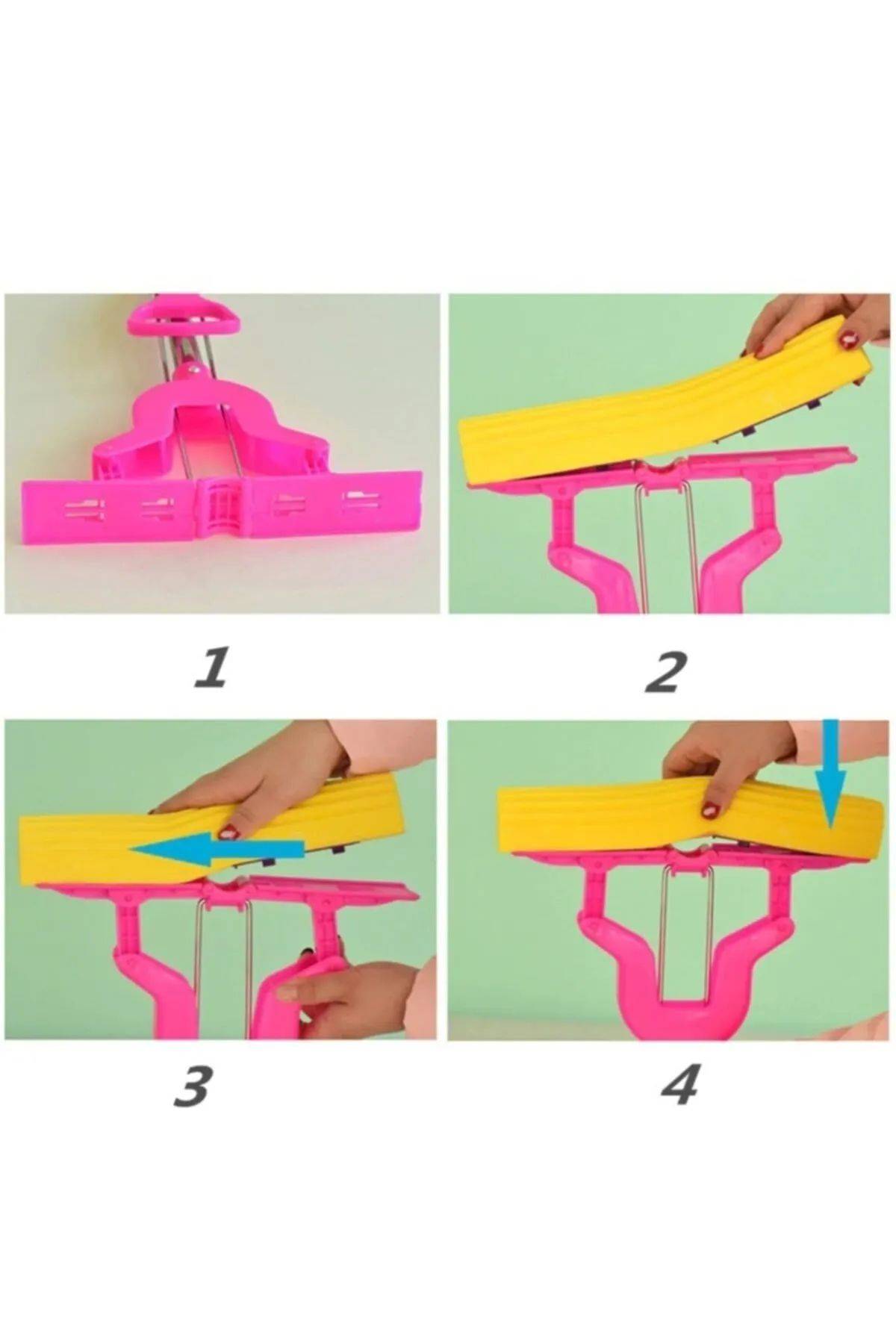 1

2

3

4