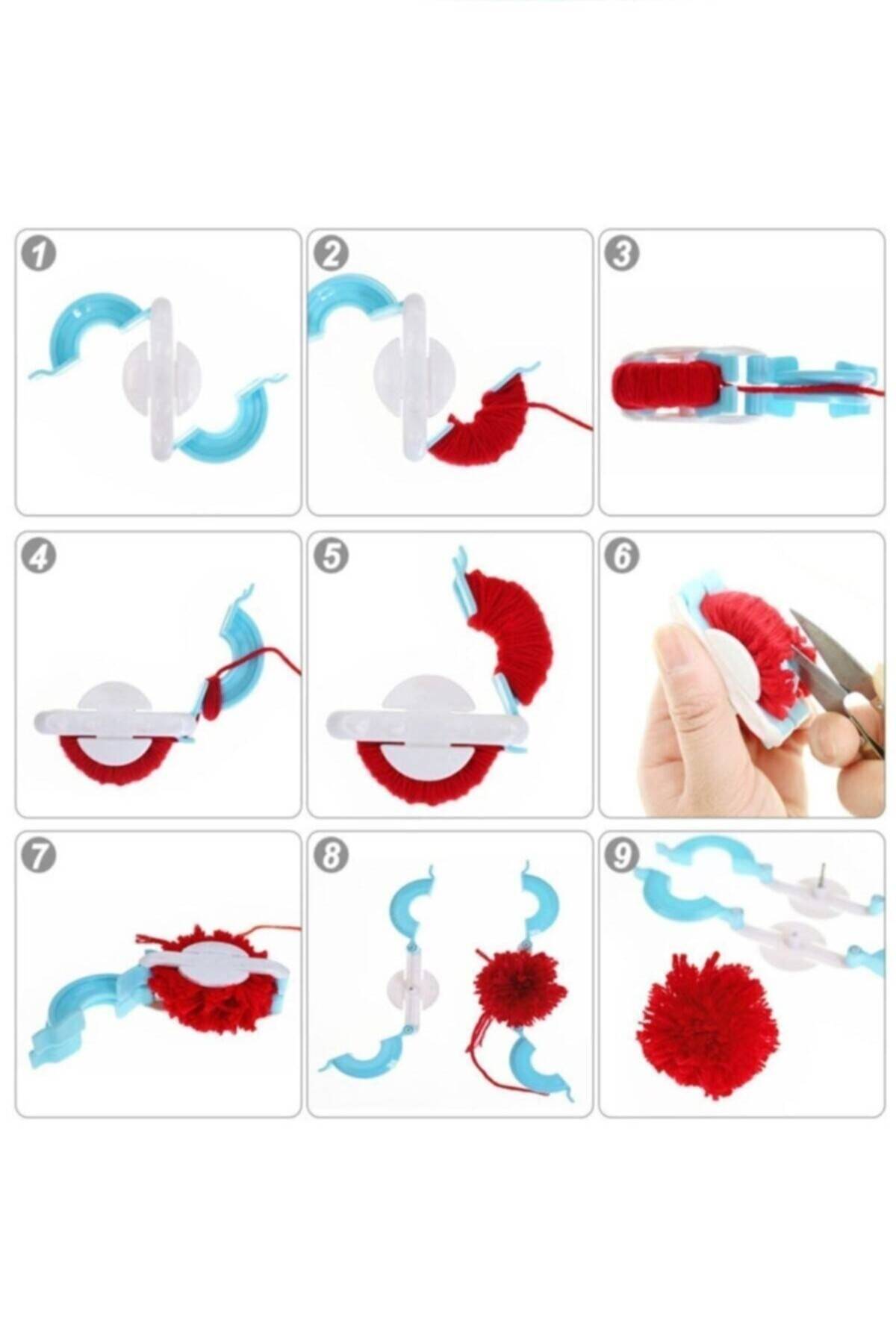 1
2
3
4
5
6
7
8
9