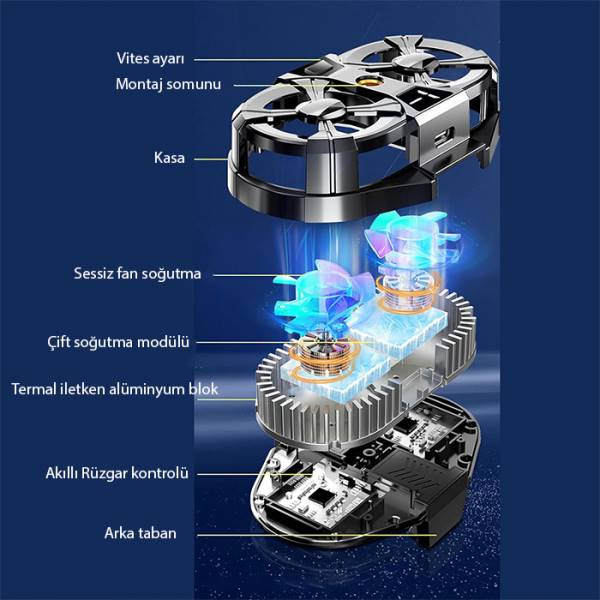 Vites ayarı

Montaj somunu

Kasa

Sessiz fan soğutma

Çift soğutma modülü

Termal iletken alüminyum blok

Akıllı Rüzgar kontrolü

Arka taban