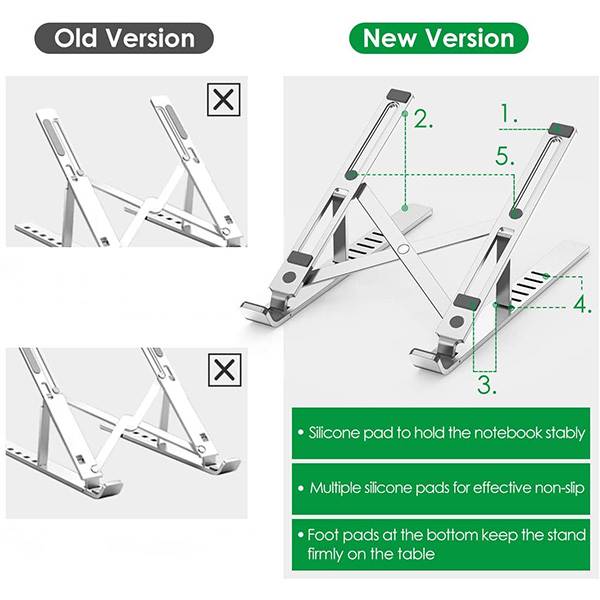 Old Version

New Version

2.

1.

5.

4.

3.

• Silicone pad to hold the notebook stably

• Multiple silicone pads for effective non-slip

• Foot pads at the bottom keep the stand firmly on the table