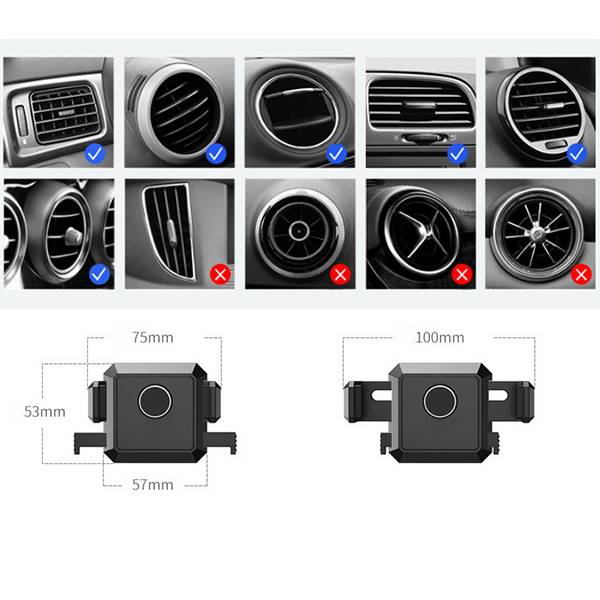 75mm

53mm

57mm

100mm