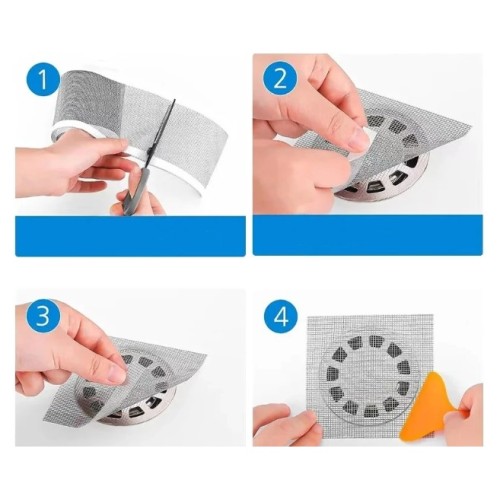 1

2

3

4