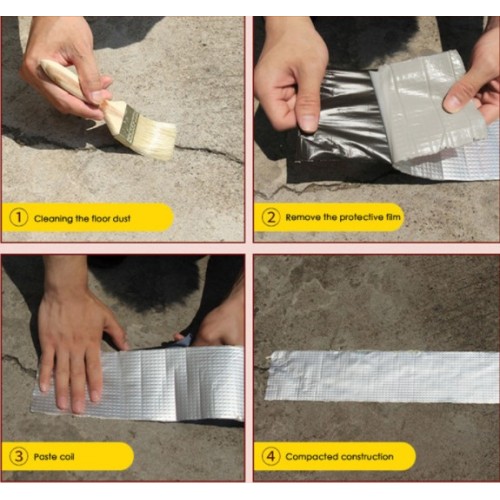 ① Cleaning the floor dust

② Remove the protective film

③ Paste coil

④ Compacted construction